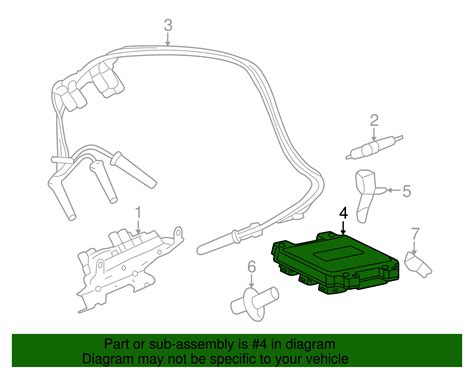 3

2

5

4

1

7

6

Part or sub-assembly is #4 in diagram
Diagram may not be specific to your vehicle