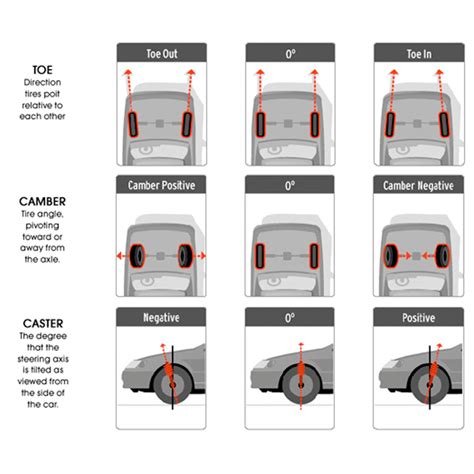 TOE
Direction tires poit relative to each other

Toe Out

0°

Toe In

CAMBER
Tire angle, pivoting toward or away from the axle.

Camber Positive

0°

Camber Negative

CASTER
The degree that the steering axis is tilted as viewed from the side of the car.

Negative

0°

Positive