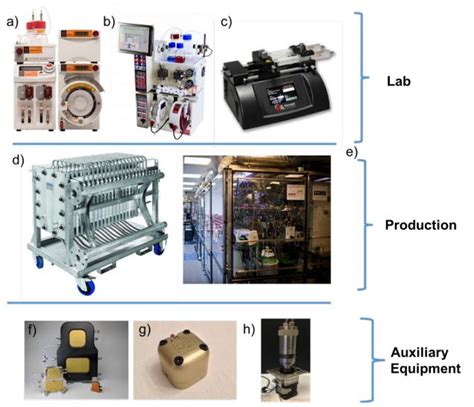 a)
b)
c)
Lab
d)
e)
Production
f)
g)
h)
Auxiliary Equipment