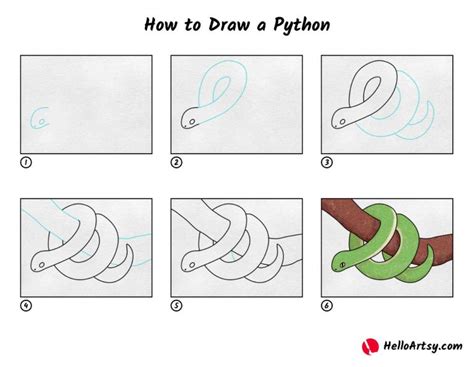 How to Draw a Python

1

2

3

4

5

6

HelloArtsy.com