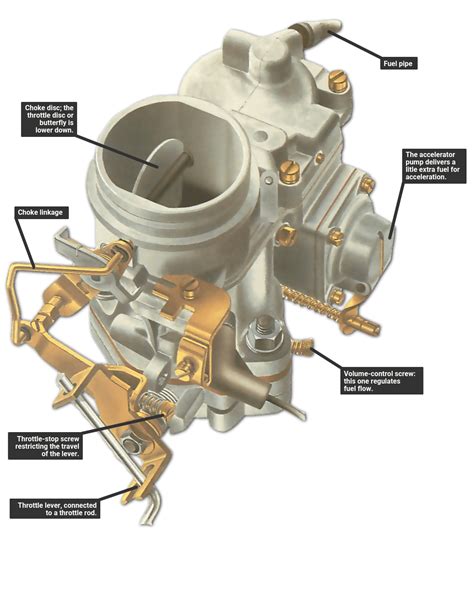 Fuel pipe

Choke disc; the throttle disc or butterfly is lower down.

The accelerator pump delivers a litle extra fuel for acceleration.

Choke linkage

Volume-control screw: this one regulates fuel flow.

Throttle-stop screw restricting the travel of the lever.

Throttle lever, connected to a throttle rod.