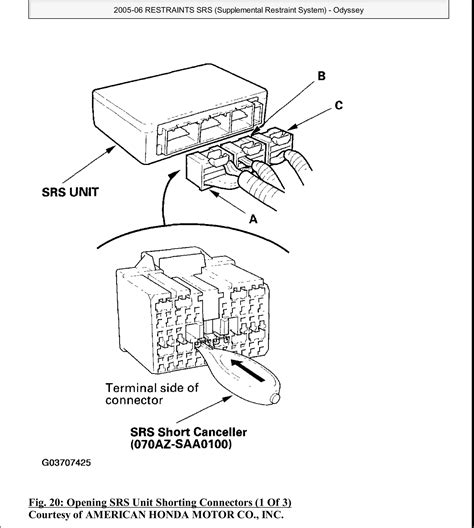 2005-06 RESTRAINTS SRS (Supplemental Restraint System) - Odyssey

B

C

SRS UNIT

A

Terminal side of connector

SRS Short Canceller (070AZ-SAA0100)

G03707425

Fig. 20: Opening SRS Unit Shorting Connectors (1 Of 3)
Courtesy of AMERICAN HONDA MOTOR CO., INC.