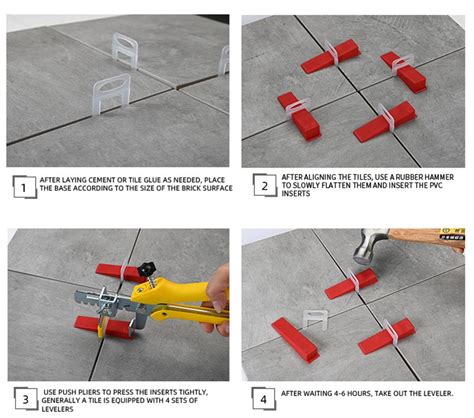 1 AFTER LAYING CEMENT OR TILE GLUE AS NEEDED, PLACE THE BASE ACCORDING TO THE SIZE OF THE BRICK SURFACE

2 AFTER ALIGNING THE TILES, USE A RUBBER HAMMER TO SLOWLY FLATTEN THEM AND INSERT THE PVC INSERTS

3 USE PUSH PLIERS TO PRESS THE INSERTS TIGHTLY, GENERALLY A TILE IS EQUIPPED WITH 4 SETS OF LEVELERS

4 AFTER WAITING 4-6 HOURS, TAKE OUT THE LEVELER.