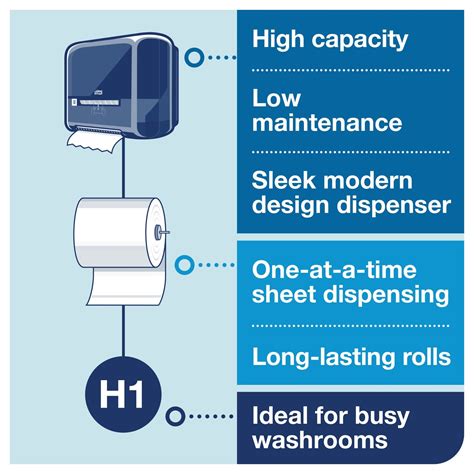 High capacity

Low maintenance

Sleek modern design dispenser

One-at-a-time sheet dispensing

Long-lasting rolls

H1

Ideal for busy washrooms