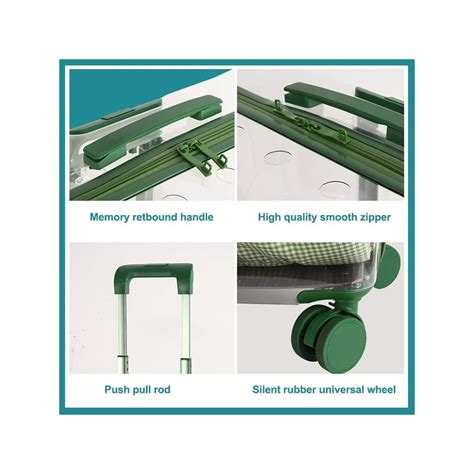 Memory retbound handle

High quality smooth zipper

Push pull rod

Silent rubber universal wheel