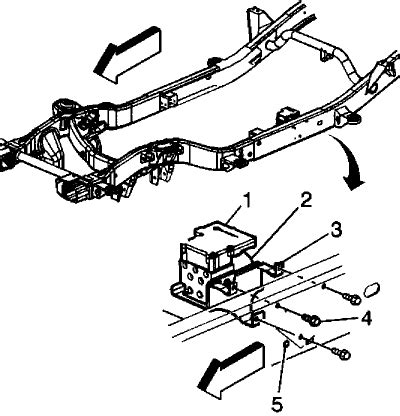 1
2
3
4
5