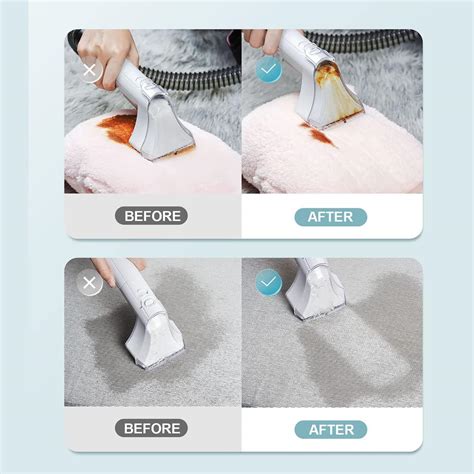 BEFORE

AFTER

BEFORE

AFTER