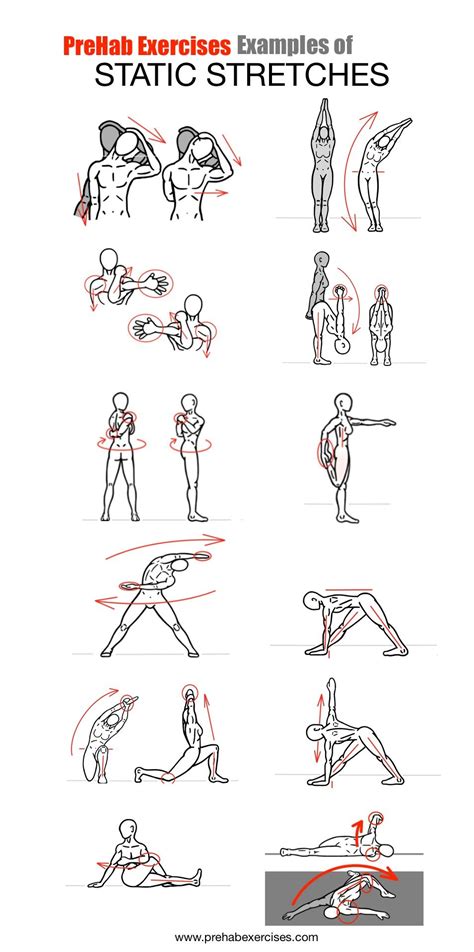 PreHab Exercises Examples of
STATIC STRETCHES

www.prehabexercises.com