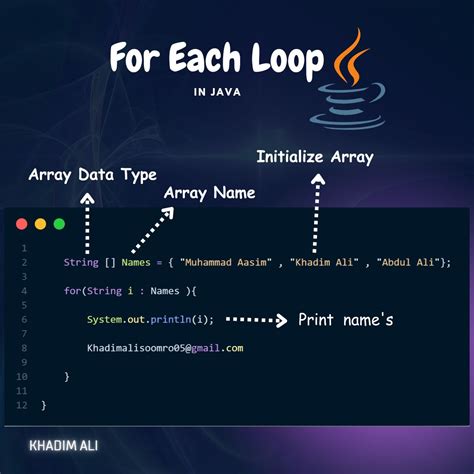 For Each Loop

IN JAVA

Initialize Array

Array Data Type

Array Name

1
2 String [] Names = { "Muhammad Aasim" , "Khadim Ali" , "Abdul Ali"};
3
4 for(String i : Names ){
5
6 System.out.println(i); Print name's
7
8 Khadimalisoomro05@gmail.com
9
10 }
11
12 }

KHADIM ALI