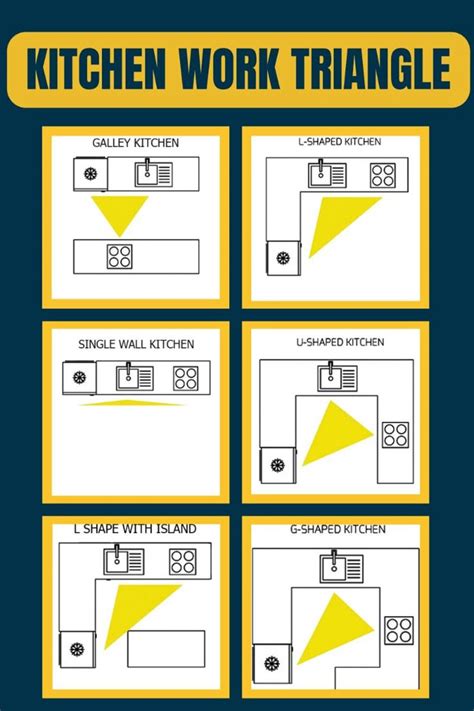 KITCHEN WORK TRIANGLE

GALLEY KITCHEN

L-SHAPED KITCHEN

SINGLE WALL KITCHEN

U-SHAPED KITCHEN

L SHAPE WITH ISLAND

G-SHAPED KITCHEN