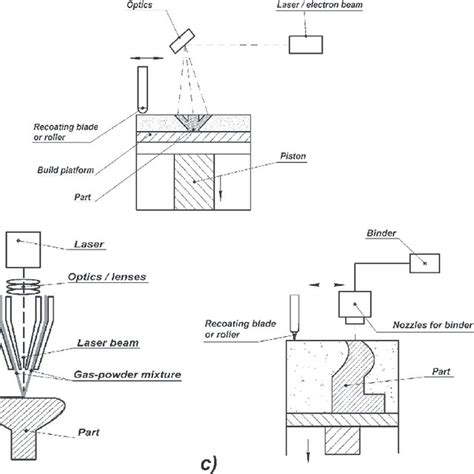 Optics

Laser / electron beam

Recoating blade or roller

Build platform

Part

Piston

Laser

Optics / lenses

Laser beam

Gas-powder mixture

Part

Binder

Recoating blade or roller

Nozzles for binder

Part

c)