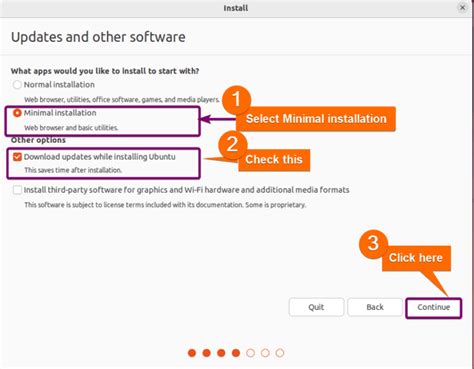 Install

Updates and other software

What apps would you like to install to start with?

Normal installation

Web browser, utilities, office software, games, and media players.

Minimal installation

Web browser and basic utilities.

1

Select Minimal installation

Other options

Download updates while installing Ubuntu

This saves time after installation.

2

Check this

Install third-party software for graphics and Wi-Fi hardware and additional media formats

This software is subject to license terms included with its documentation. Some is proprietary.

3

Click here

Quit

Back

Continue