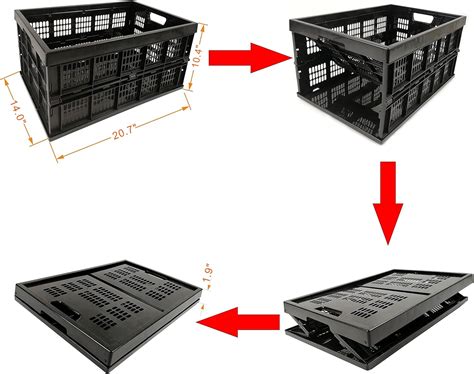 10.4"
14.0"
20.7"
1.9"