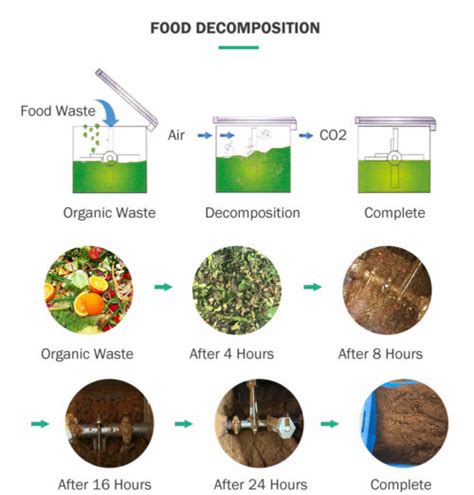 FOOD DECOMPOSITION

Food Waste

Air

CO2

Organic Waste

Decomposition

Complete

Organic Waste

After 4 Hours

After 8 Hours

After 16 Hours

After 24 Hours

Complete