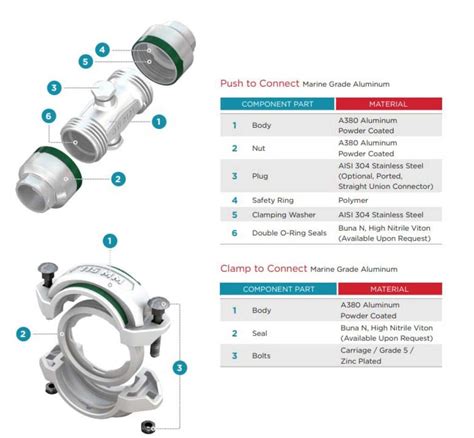 4
5
3
6
1
2

Push to Connect Marine Grade Aluminum

| COMPONENT PART | | MATERIAL |
|---|---|---|
| 1 | Body | A380 Aluminum Powder Coated |
| 2 | Nut | A380 Aluminum Powder Coated |
| 3 | Plug | AISI 304 Stainless Steel (Optional, Ported, Straight Union Connector) |
| 4 | Safety Ring | Polymer |
| 5 | Clamping Washer | AISI 304 Stainless Steel |
| 6 | Double O-Ring Seals | Buna N, High Nitrile Viton (Available Upon Request) |

1
2
3

Clamp to Connect Marine Grade Aluminum

| COMPONENT PART | | MATERIAL |
|---|---|---|
| 1 | Body | A380 Aluminum Powder Coated |
| 2 | Seal | Buna N, High Nitrile Viton (Available Upon Request) |
| 3 | Bolts | Carriage / Grade 5 / Zinc Plated |