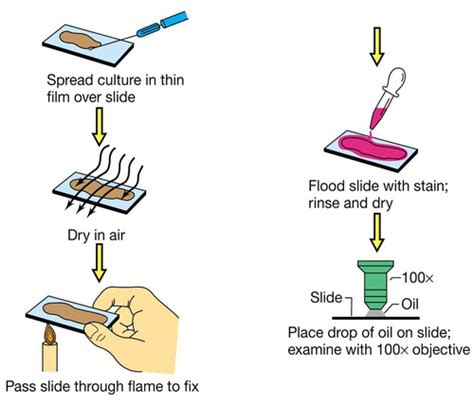 Spread culture in thin film over slide

Dry in air

Pass slide through flame to fix

Flood slide with stain; rinse and dry

100×

Slide

Oil

Place drop of oil on slide; examine with 100× objective