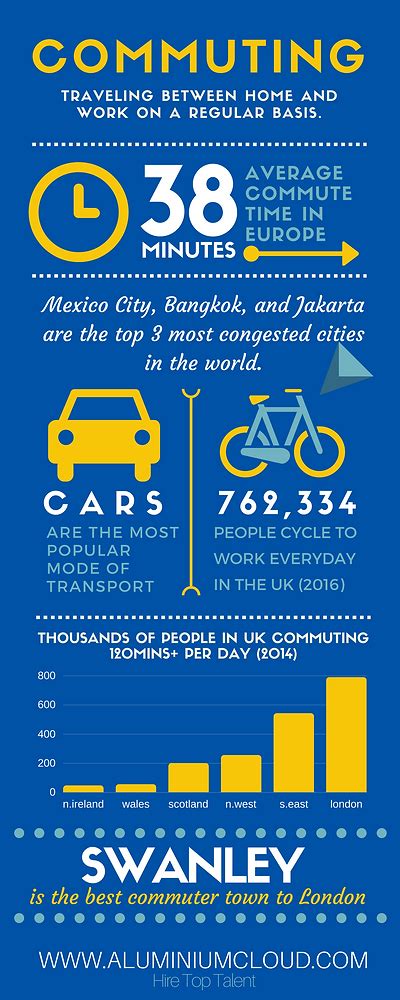 COMMUTING

TRAVELING BETWEEN HOME AND WORK ON A REGULAR BASIS.

38 MINUTES

AVERAGE COMMUTE TIME IN EUROPE

Mexico City, Bangkok, and Jakarta are the top 3 most congested cities in the world.

CARS

ARE THE MOST POPULAR MODE OF TRANSPORT

762,334

PEOPLE CYCLE TO WORK EVERYDAY IN THE UK (2016)

THOUSANDS OF PEOPLE IN UK COMMUTING 120MINS+ PER DAY (2014)

800
600
400
200
0

n.ireland wales scotland n.west s.east london

SWANLEY

is the best commuter town to London

WWW.ALUMINIUMCLOUD.COM

Hire Top Talent