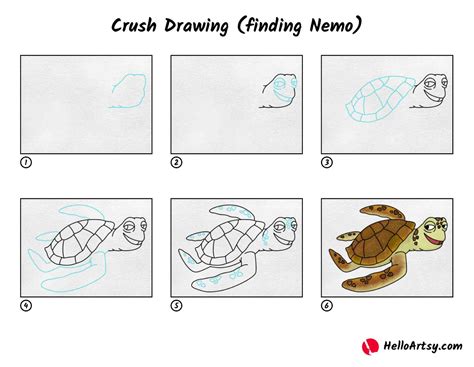 Crush Drawing (finding Nemo)

1

2

3

4

5

6

HelloArtsy.com