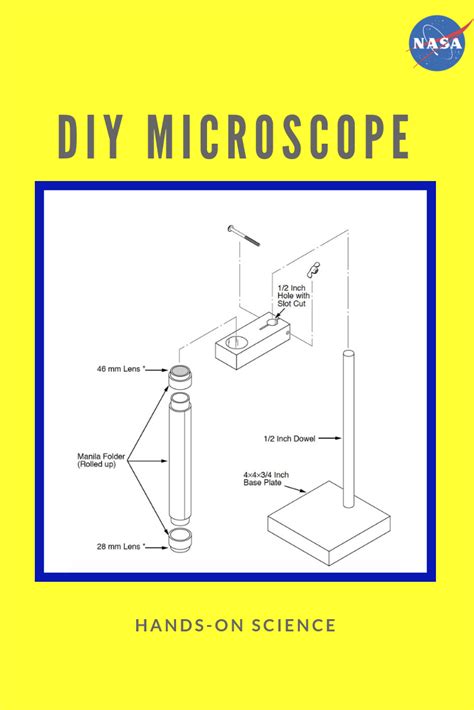 NASA

DIY MICROSCOPE

1/2 Inch Hole with Slot Cut

46 mm Lens *

Manila Folder (Rolled up)

1/2 Inch Dowel

4×4×3/4 Inch Base Plate

28 mm Lens *

HANDS-ON SCIENCE