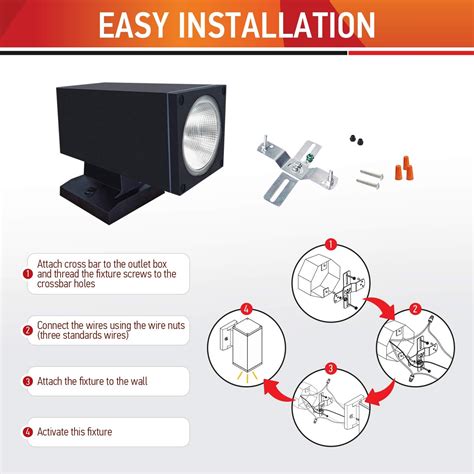 EASY INSTALLATION

1 Attach cross bar to the outlet box and thread the fixture screws to the crossbar holes

2 Connect the wires using the wire nuts (three standards wires)

3 Attach the fixture to the wall

4 Activate this fixture

1

2

3

4