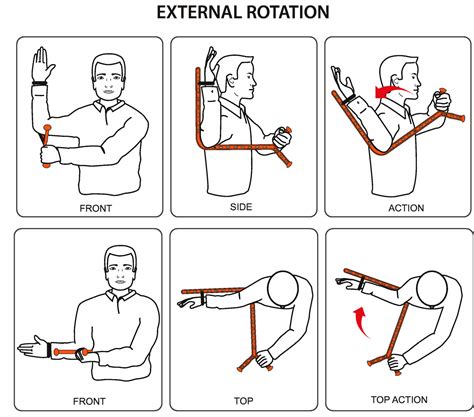 EXTERNAL ROTATION

FRONT

SIDE

ACTION

FRONT

TOP

TOP ACTION