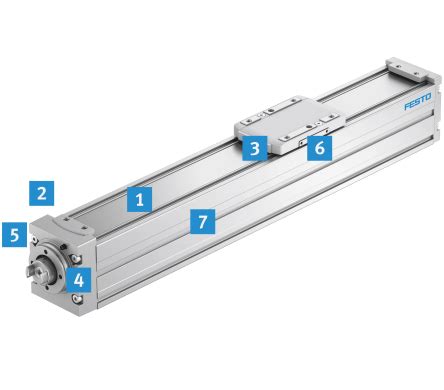 FESTO

3

6

2

1

7

5

4