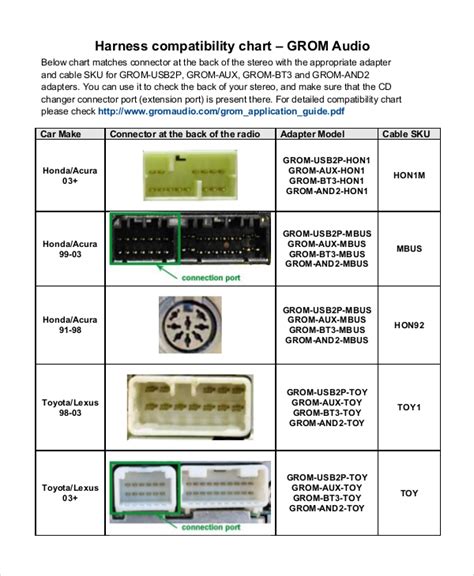 Harness compatibility chart – GROM Audio

Below chart matches connector at the back of the stereo with the appropriate adapter and cable SKU for GROM-USB2P, GROM-AUX, GROM-BT3 and GROM-AND2 adapters. You can use it to check the back of your stereo, and make sure that the CD changer connector port (extension port) is present there. For detailed compatibility chart please check http://www.gromaudio.com/grom_application_guide.pdf

| Car Make | Connector at the back of the radio | Adapter Model | Cable SKU |
|---|---|---|---|
| Honda/Acura 03+ | | GROM-USB2P-HON1 GROM-AUX-HON1 GROM-BT3-HON1 GROM-AND2-HON1 | HON1M |
| Honda/Acura 99-03 | connection port | GROM-USB2P-MBUS GROM-AUX-MBUS GROM-BT3-MBUS GROM-AND2-MBUS | MBUS |
| Honda/Acura 91-98 | | GROM-USB2P-MBUS GROM-AUX-MBUS GROM-BT3-MBUS GROM-AND2-MBUS | HON92 |
| Toyota/Lexus 98-03 | | GROM-USB2P-TOY GROM-AUX-TOY GROM-BT3-TOY GROM-AND2-TOY | TOY1 |
| Toyota/Lexus 03+ | connection port | GROM-USB2P-TOY GROM-AUX-TOY GROM-BT3-TOY GROM-AND2-TOY | TOY |