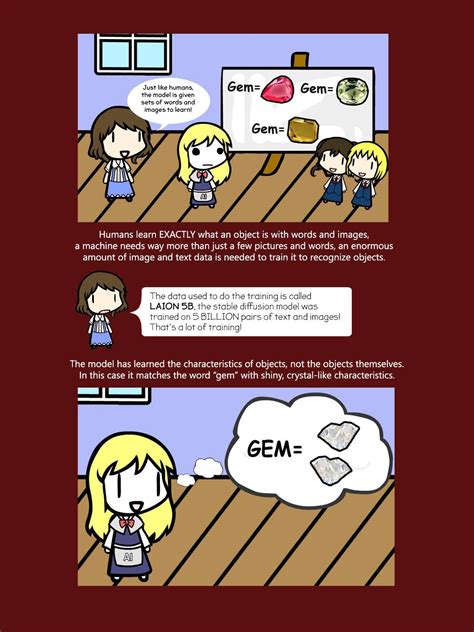 Just like humans, the model is given sets of words and images to learn!

Gem=

Gem=

Gem=

AI

Humans learn EXACTLY what an object is with words and images, a machine needs way more than just a few pictures and words, an enormous amount of image and text data is needed to train it to recognize objects.

The data used to do the training is called LAION 5B, the stable diffusion model was trained on 5 BILLION pairs of text and images! That's a lot of training!

The model has learned the characteristics of objects, not the objects themselves. In this case it matches the word "gem" with shiny, crystal-like characteristics.

GEM=

AI