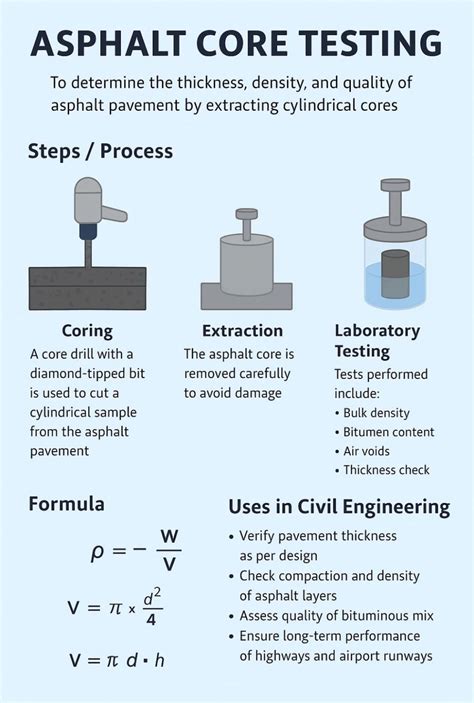 ASPHALT CORE TESTING

To determine the thickness, density, and quality of asphalt pavement by extracting cylindrical cores

Steps / Process

Coring
A core drill with a diamond-tipped bit is used to cut a cylindrical sample from the asphalt pavement

Extraction
The asphalt core is removed carefully to avoid damage

Laboratory Testing
Tests performed include:
• Bulk density
• Bitumen content
• Air voids
• Thickness check

Formula

$\rho = -\frac{W}{V}$

$V = \pi \times \frac{d^2}{4}$

$V = \pi \, d \cdot h$

Uses in Civil Engineering
• Verify pavement thickness as per design
• Check compaction and density of asphalt layers
• Assess quality of bituminous mix
• Ensure long-term performance of highways and airport runways