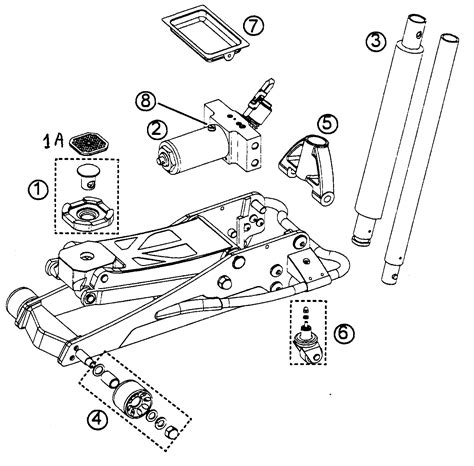 7
3
8
2
5
1A
1
6
4