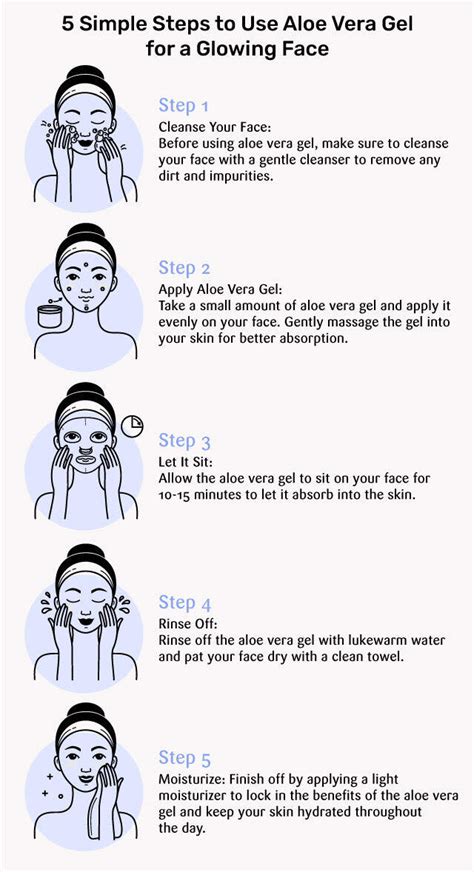 5 Simple Steps to Use Aloe Vera Gel for a Glowing Face

Step 1
Cleanse Your Face:
Before using aloe vera gel, make sure to cleanse your face with a gentle cleanser to remove any dirt and impurities.

Step 2
Apply Aloe Vera Gel:
Take a small amount of aloe vera gel and apply it evenly on your face. Gently massage the gel into your skin for better absorption.

Step 3
Let It Sit:
Allow the aloe vera gel to sit on your face for 10-15 minutes to let it absorb into the skin.

Step 4
Rinse Off:
Rinse off the aloe vera gel with lukewarm water and pat your face dry with a clean towel.

Step 5
Moisturize: Finish off by applying a light moisturizer to lock in the benefits of the aloe vera gel and keep your skin hydrated throughout the day.