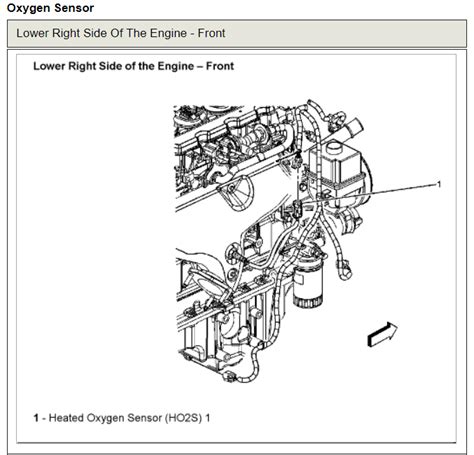 Oxygen Sensor

Lower Right Side Of The Engine - Front

Lower Right Side of the Engine – Front

1

1 - Heated Oxygen Sensor (HO2S) 1