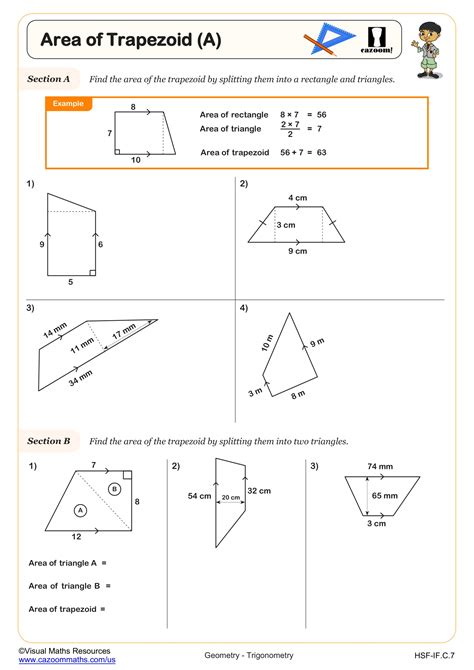 Area of Trapezoid (A)

cazoom!

Section A Find the area of the trapezoid by splitting them into a rectangle and triangles.

Example

8
7
10

Area of rectangle $8 \times 7 = 56$
Area of triangle $\frac{2 \times 7}{2} = 7$
Area of trapezoid $56 + 7 = 63$

1)
9
6
5

2)
4 cm
3 cm
9 cm

3)
14 mm
11 mm
17 mm
34 mm

4)
10 m
9 m
3 m
8 m

Section B Find the area of the trapezoid by splitting them into two triangles.

1)
7
B
A
8
12

Area of triangle A =

Area of triangle B =

Area of trapezoid =

2)
54 cm
20 cm
32 cm

3)
74 mm
65 mm
3 cm

©Visual Maths Resources
www.cazoommaths.com/us

Geometry - Trigonometry

HSF-IF.C.7