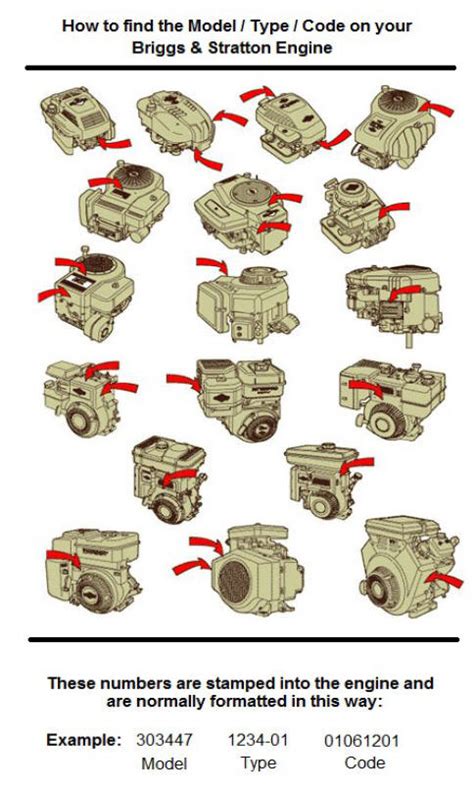 How to find the Model / Type / Code on your Briggs & Stratton Engine

These numbers are stamped into the engine and are normally formatted in this way:

Example: 303447 1234-01 01061201
Model Type Code