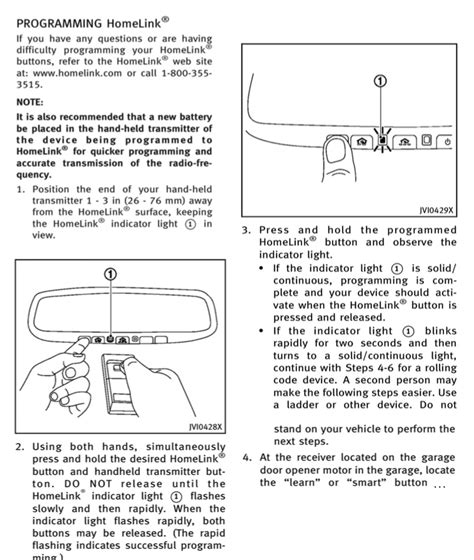 PROGRAMMING HomeLink®

If you have any questions or are having difficulty programming your HomeLink® buttons, refer to the HomeLink® web site at: www.homelink.com or call 1-800-355-3515.

NOTE:

It is also recommended that a new battery be placed in the hand-held transmitter of the device being programmed to HomeLink® for quicker programming and accurate transmission of the radio-frequency.

1. Position the end of your hand-held transmitter 1 - 3 in (26 - 76 mm) away from the HomeLink® surface, keeping the HomeLink® indicator light ① in view.

①

JVI0428X

2. Using both hands, simultaneously press and hold the desired HomeLink® button and handheld transmitter button. DO NOT release until the HomeLink® indicator light ① flashes slowly and then rapidly. When the indicator light flashes rapidly, both buttons may be released. (The rapid flashing indicates successful programming.)

①

JVI0429X

3. Press and hold the programmed HomeLink® button and observe the indicator light.
• If the indicator light ① is solid/continuous, programming is complete and your device should activate when the HomeLink® button is pressed and released.
• If the indicator light ① blinks rapidly for two seconds and then turns to a solid/continuous light, continue with Steps 4-6 for a rolling code device. A second person may make the following steps easier. Use a ladder or other device. Do not

stand on your vehicle to perform the next steps.

4. At the receiver located on the garage door opener motor in the garage, locate the "learn" or "smart" button ...