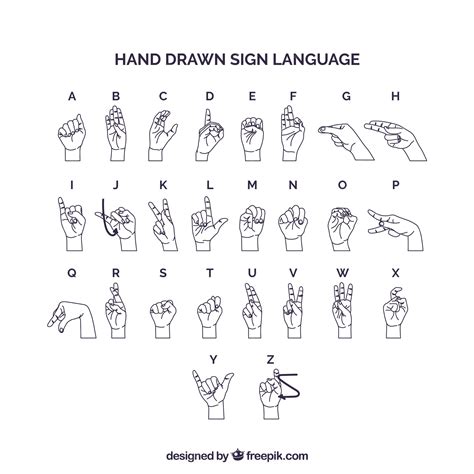 HAND DRAWN SIGN LANGUAGE

A B C D E F G H

I J K L M N O P

Q R S T U V W X

Y Z

designed by freepik.com