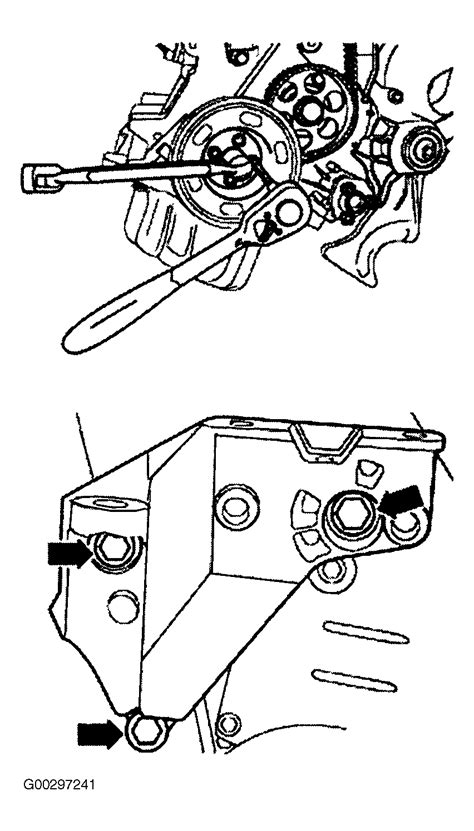 G00297241