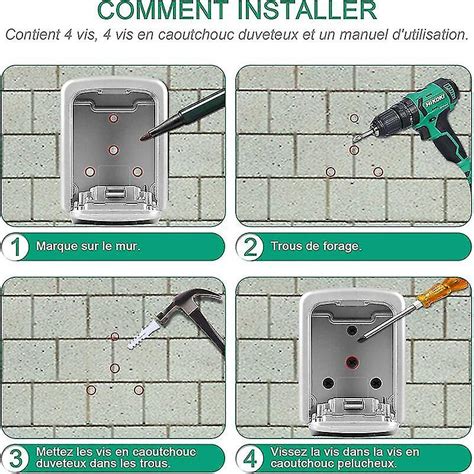 COMMENT INSTALLER

Contient 4 vis, 4 vis en caoutchouc duveteux et un manuel d'utilisation.

HiKOKI

1 Marque sur le mur.

2 Trous de forage.

3 Mettez les vis en caoutchouc duveteux dans les trous.

4 Vissez la vis dans la vis en caoutchouc pelucheux.