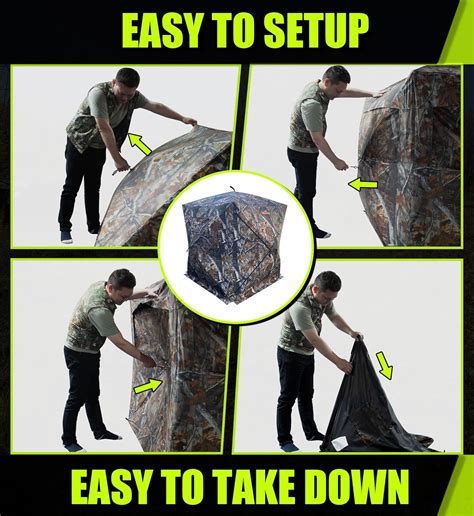 EASY TO SETUP

EASY TO TAKE DOWN