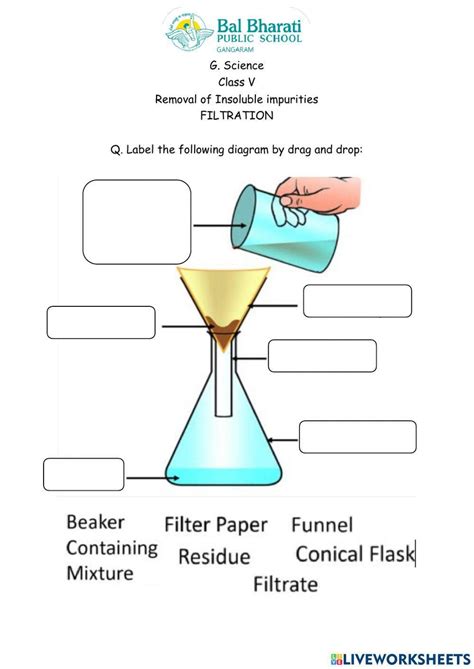 Bal Bharati
PUBLIC SCHOOL
GANGARAM

G. Science
Class V
Removal of Insoluble impurities
FILTRATION

Q. Label the following diagram by drag and drop:

Beaker Containing Mixture

Filter Paper

Funnel

Residue

Conical Flask

Filtrate

LIVEWORKSHEETS