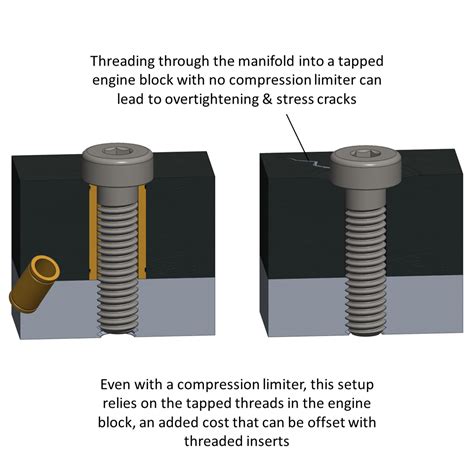 Threading through the manifold into a tapped engine block with no compression limiter can lead to overtightening & stress cracks

Even with a compression limiter, this setup relies on the tapped threads in the engine block, an added cost that can be offset with threaded inserts