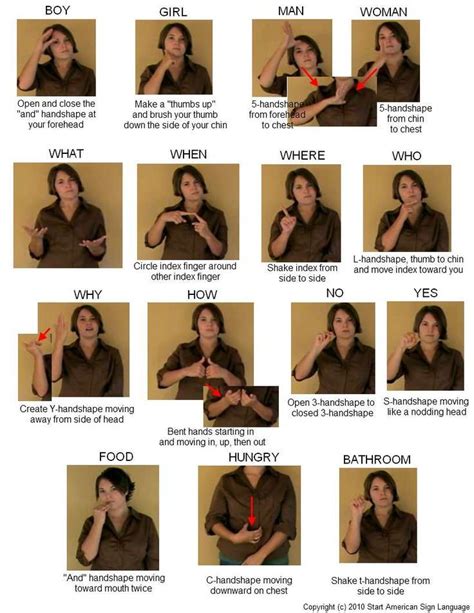 BOY

Open and close the "and" handshape at your forehead

GIRL

Make a "thumbs up" and brush your thumb down the side of your chin

MAN

5-handshape from forehead to chest

WOMAN

5-handshape from chin to chest

WHAT

WHEN

Circle index finger around other index finger

WHERE

Shake index from side to side

WHO

L-handshape, thumb to chin and move index toward you

WHY

Create Y-handshape moving away from side of head

HOW

Bent hands starting in and moving in, up, then out

NO

Open 3-handshape to closed 3-handshape

YES

S-handshape moving like a nodding head

FOOD

"And" handshape moving toward mouth twice

HUNGRY

C-handshape moving downward on chest

BATHROOM

Shake t-handshape from side to side

Copyright (c) 2010 Start American Sign Language