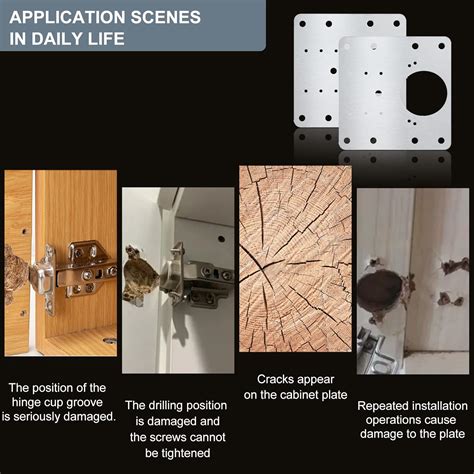 APPLICATION SCENES IN DAILY LIFE

The position of the hinge cup groove is seriously damaged.

The drilling position is damaged and the screws cannot be tightened

Cracks appear on the cabinet plate

Repeated installation operations cause damage to the plate