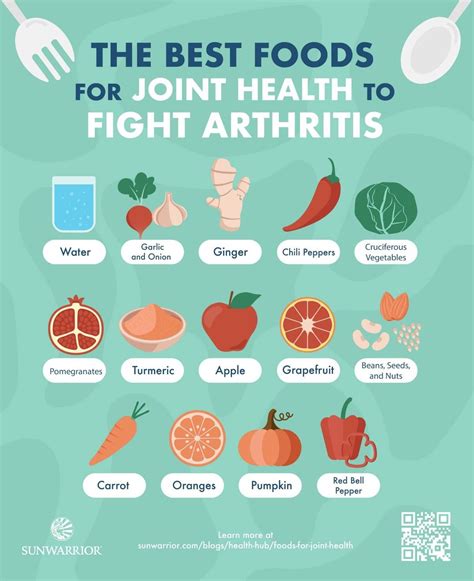 THE BEST FOODS FOR JOINT HEALTH TO FIGHT ARTHRITIS

Water

Garlic and Onion

Ginger

Chili Peppers

Cruciferous Vegetables

Pomegranates

Turmeric

Apple

Grapefruit

Beans, Seeds, and Nuts

Carrot

Oranges

Pumpkin

Red Bell Pepper

SUNWARRIOR

Learn more at sunwarrior.com/blogs/health-hub/foods-for-joint-health