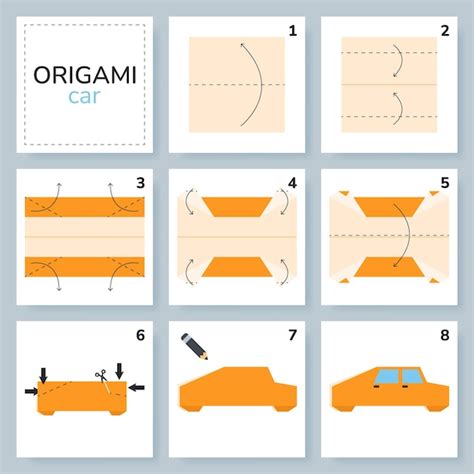 ORIGAMI
car

1

2

3

4

5

6

7

8