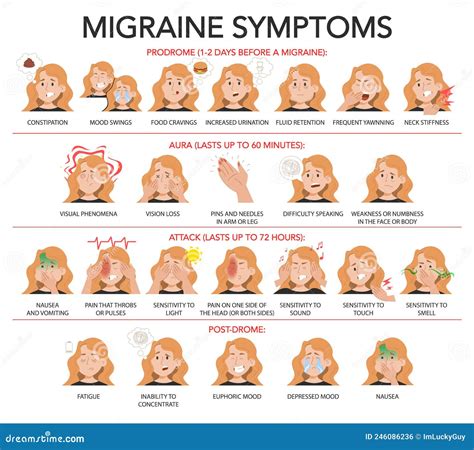 MIGRAINE SYMPTOMS

PRODROME (1-2 DAYS BEFORE A MIGRAINE):

CONSTIPATION

MOOD SWINGS

FOOD CRAVINGS

INCREASED URINATION

FLUID RETENTION

FREQUENT YAWNNING

NECK STIFFNESS

AURA (LASTS UP TO 60 MINUTES):

VISUAL PHENOMENA

VISION LOSS

PINS AND NEEDLES IN ARM OR LEG

DIFFICULTY SPEAKING

WEAKNESS OR NUMBNESS IN THE FACE OR BODY

ATTACK (LASTS UP TO 72 HOURS):

NAUSEA AND VOMITING

PAIN THAT THROBS OR PULSES

SENSITIVITY TO LIGHT

PAIN ON ONE SIDE OF THE HEAD (OR BOTH SIDES)

SENSITIVITY TO SOUND

SENSITIVITY TO TOUCH

SENSITIVITY TO SMELL

POST-DROME:

FATIGUE

INABILITY TO CONCENTRATE

EUPHORIC MOOD

DEPRESSED MOOD

NAUSEA

dreamstime.com

ID 246086236 © ImLuckyGuy