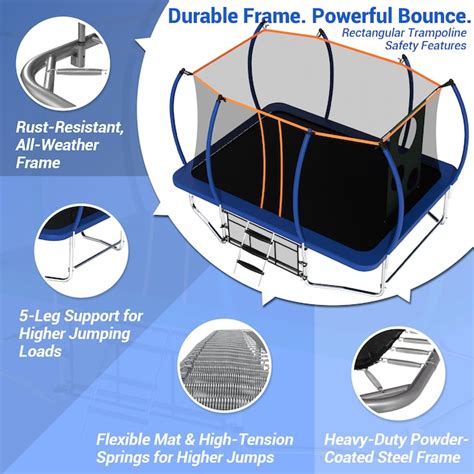 Durable Frame. Powerful Bounce.
Rectangular Trampoline Safety Features

Rust-Resistant, All-Weather Frame

5-Leg Support for Higher Jumping Loads

Flexible Mat & High-Tension Springs for Higher Jumps

Heavy-Duty Powder-Coated Steel Frame