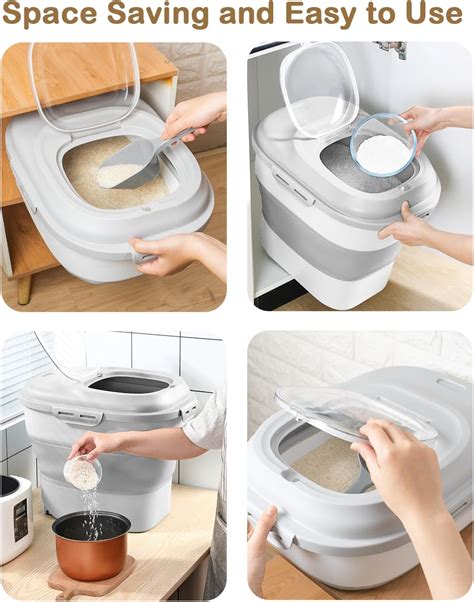 Space Saving and Easy to Use