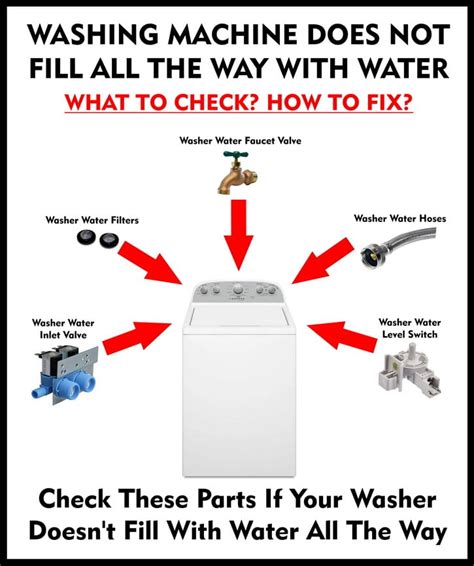 WASHING MACHINE DOES NOT FILL ALL THE WAY WITH WATER

WHAT TO CHECK? HOW TO FIX?

Washer Water Faucet Valve

Washer Water Filters

Washer Water Hoses

Washer Water Inlet Valve

Washer Water Level Switch

Check These Parts If Your Washer Doesn't Fill With Water All The Way