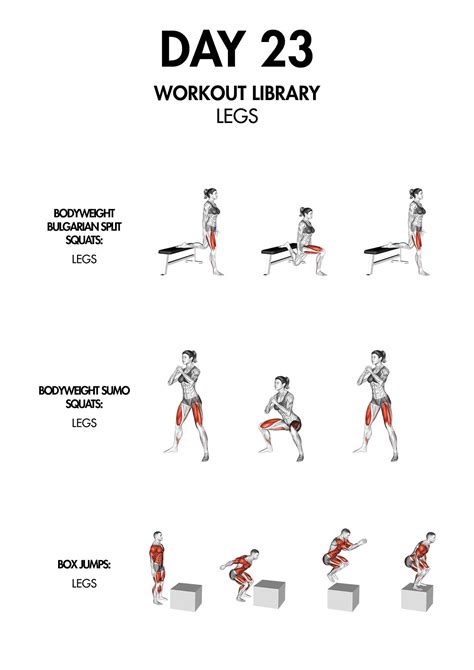 DAY 23

WORKOUT LIBRARY
LEGS

BODYWEIGHT BULGARIAN SPLIT SQUATS:
LEGS

BODYWEIGHT SUMO SQUATS:
LEGS

BOX JUMPS:
LEGS